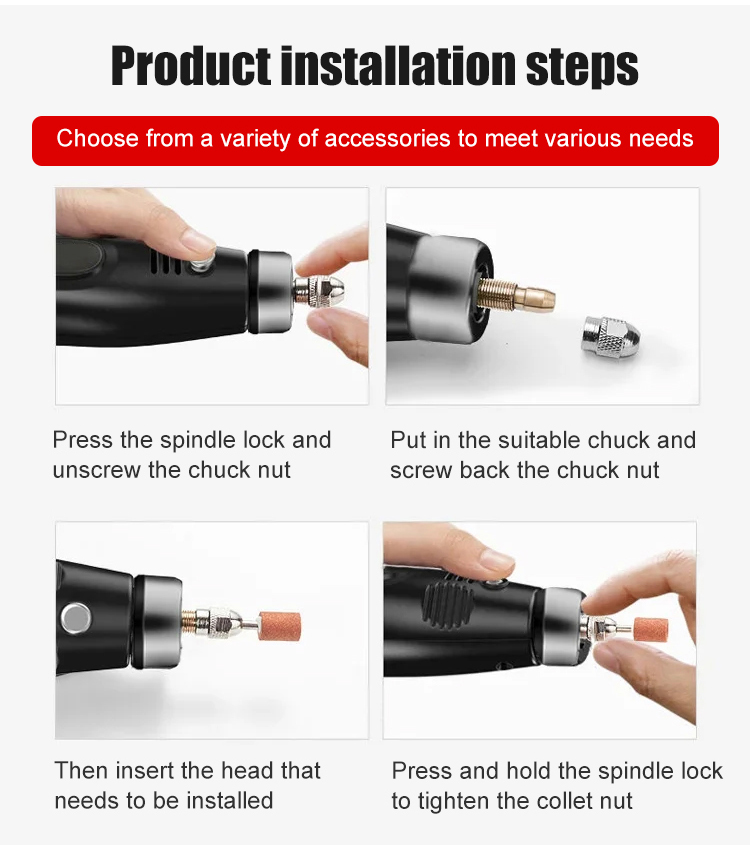 Product installation steps

Choose from a variety of accessories to meet various needs

Press the spindle lock and unscrew the chuck nut

Put in the suitable chuck and screw back the chuck nut

Then insert the head that needs to be installed

Press and hold the spindle lock to tighten the collet nut