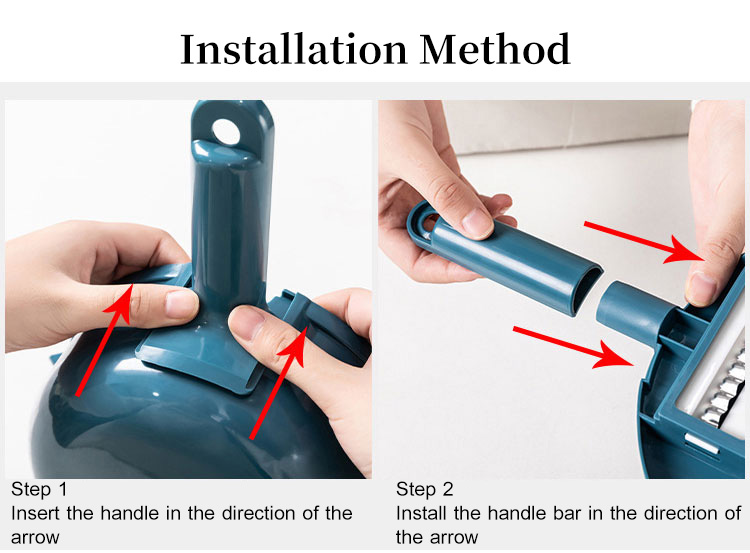 Installation Method

Step 1
Insert the handle in the direction of the arrow

Step 2
Install the handle bar in the direction of the arrow