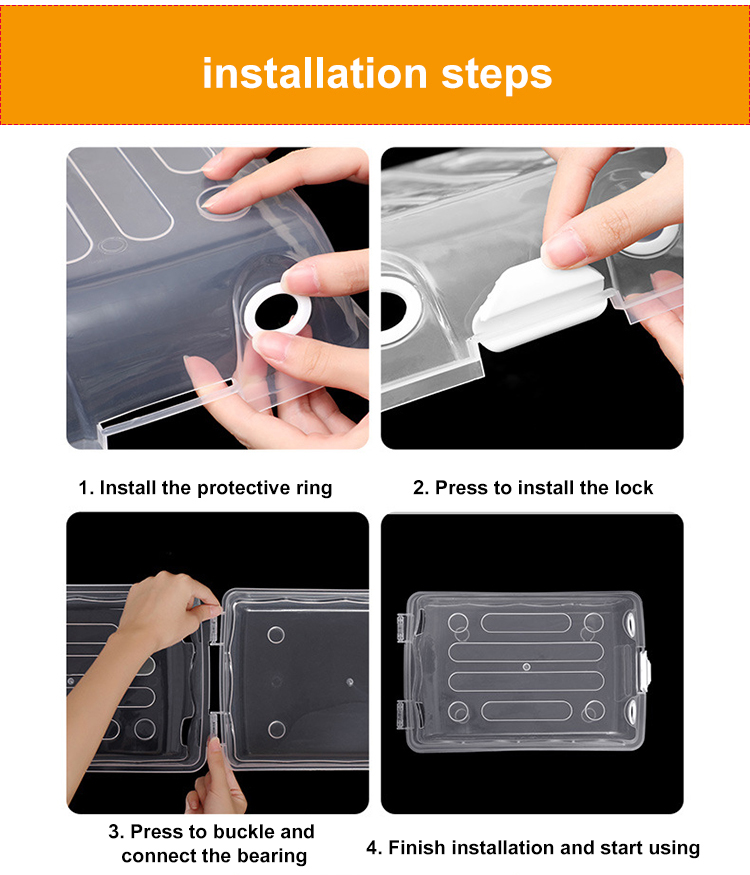 installation steps

1. Install the protective ring

2. Press to install the lock

3. Press to buckle and connect the bearing

4. Finish installation and start using