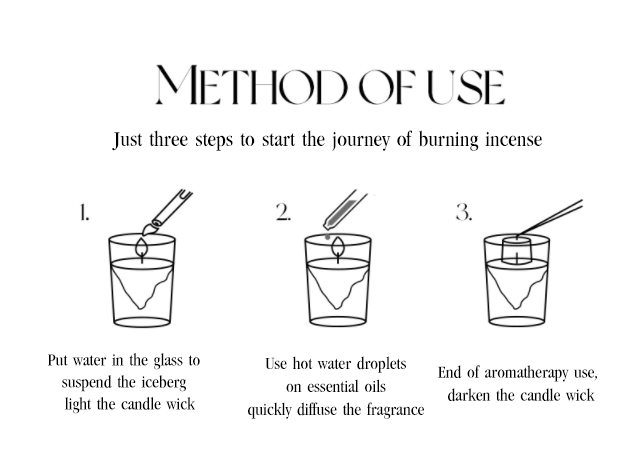 METHOD OF USE

Just three steps to start the journey of burning incense

1.

Put water in the glass to suspend the iceberg light the candle wick

2.

Use hot water droplets on essential oils quickly diffuse the fragrance

3.

End of aromatherapy use, darken the candle wick