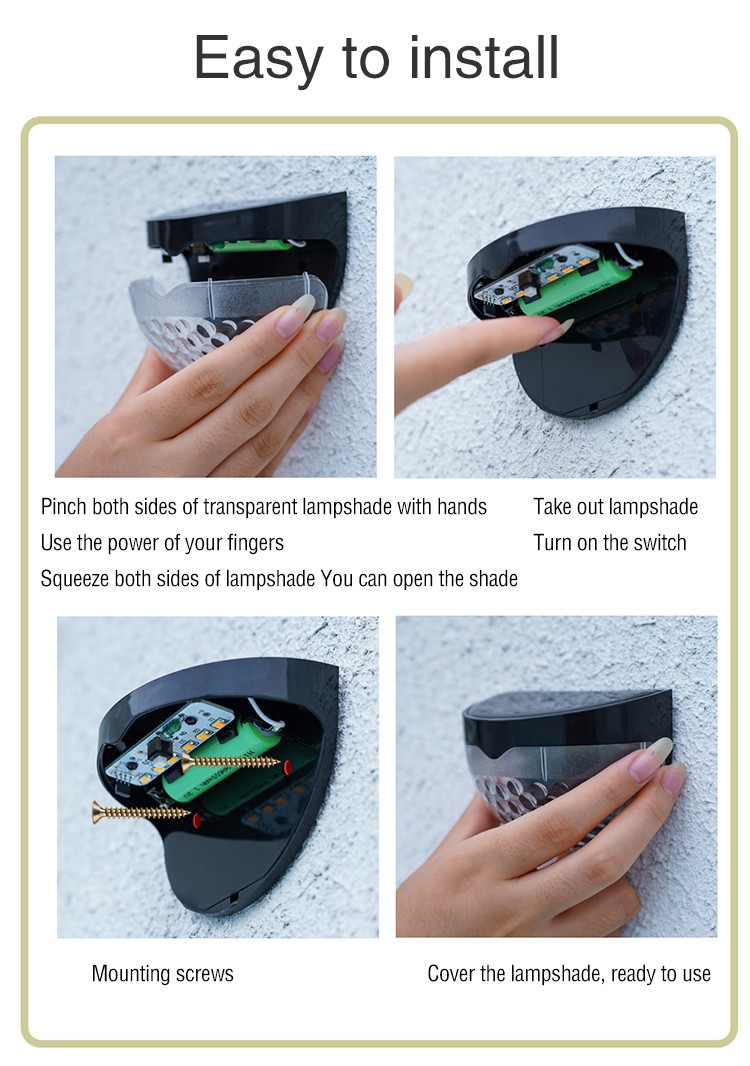 Easy to install

Pinch both sides of transparent lampshade with hands
Use the power of your fingers
Squeeze both sides of lampshade You can open the shade

Take out lampshade
Turn on the switch

Mounting screws

Cover the lampshade, ready to use