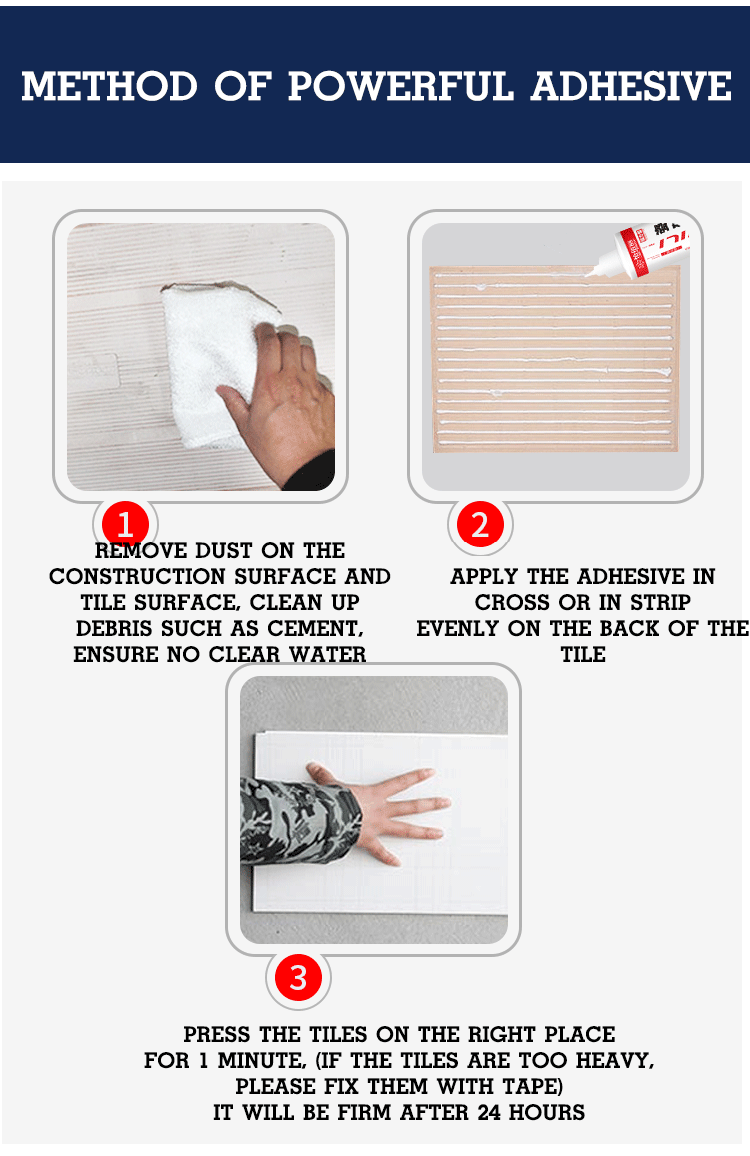 METHOD OF POWERFUL ADHESIVE

1

REMOVE DUST ON THE CONSTRUCTION SURFACE AND TILE SURFACE, CLEAN UP DEBRIS SUCH AS CEMENT, ENSURE NO CLEAR WATER

2

APPLY THE ADHESIVE IN CROSS OR IN STRIP EVENLY ON THE BACK OF THE TILE

3

PRESS THE TILES ON THE RIGHT PLACE FOR 1 MINUTE, (IF THE TILES ARE TOO HEAVY, PLEASE FIX THEM WITH TAPE) IT WILL BE FIRM AFTER 24 HOURS