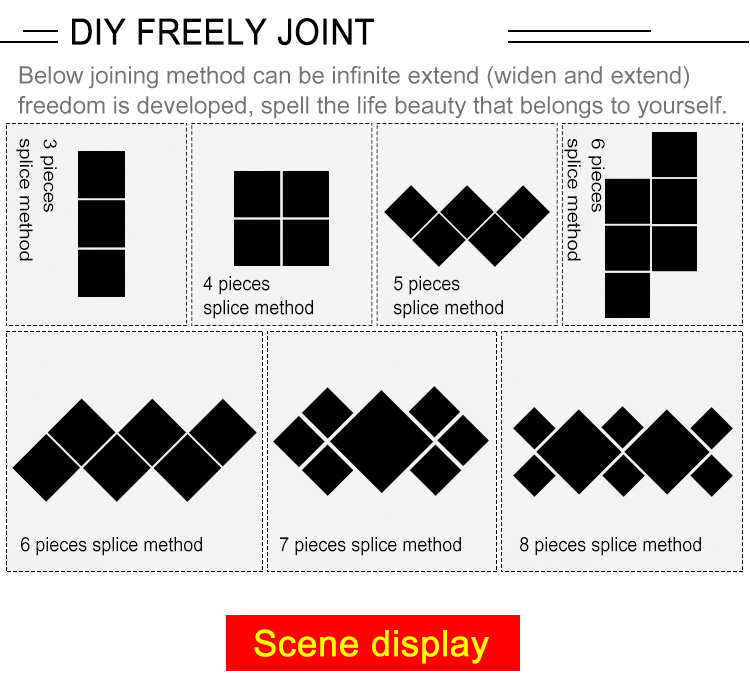 DIY FREELY JOINT

Below joining method can be infinite extend (widen and extend) freedom is developed, spell the life beauty that belongs to yourself.

3 pieces
splice method

4 pieces
splice method

5 pieces
splice method

6 pieces
splice method

6 pieces splice method

7 pieces splice method

8 pieces splice method

Scene display